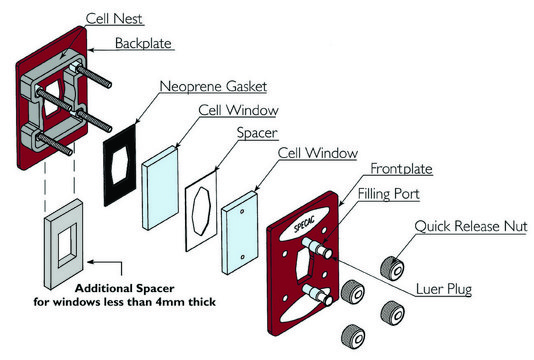 Cell Nest
Backplate
Neoprene Gasket
Cell Window
Spacer
Cell Window
Frontplate
Filling Port
Quick Release Nut
SPECAC
Luer Plug
Additional Spacer
for windows less than 4mm thick