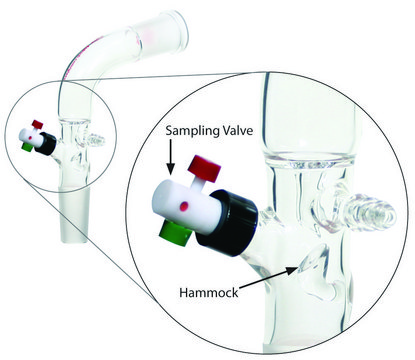 Sampling Valve

Hammock