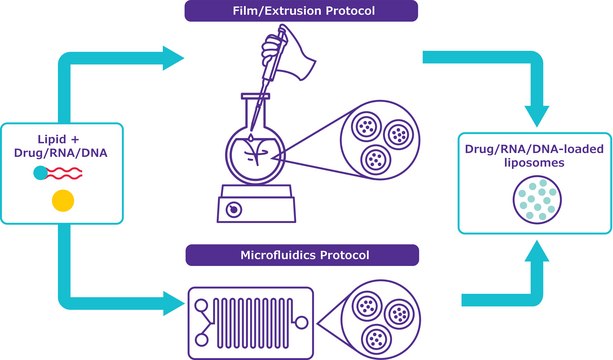 Film/Extrusion Protocol

Lipid +
Drug/RNA/DNA

Drug/RNA/DNA-loaded liposomes

Microfluidics Protocol