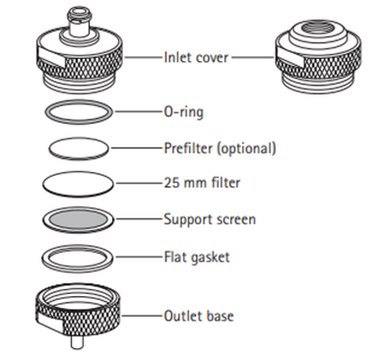 Inlet cover
O-ring
Prefilter (optional)
25 mm filter
Support screen
Flat gasket
Outlet base