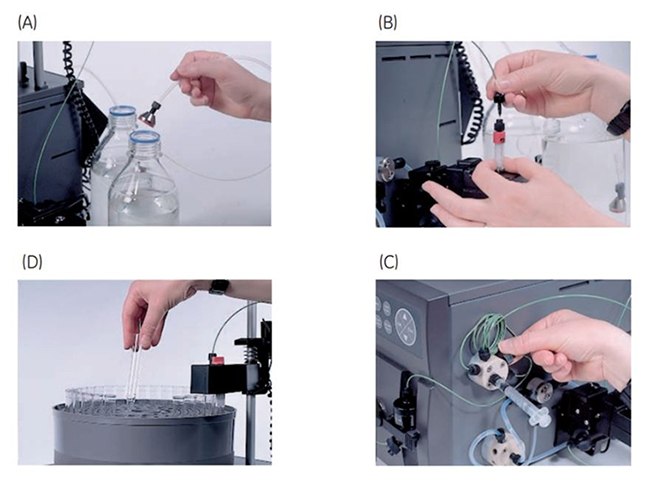 (A)

(B)

(D)

(C)