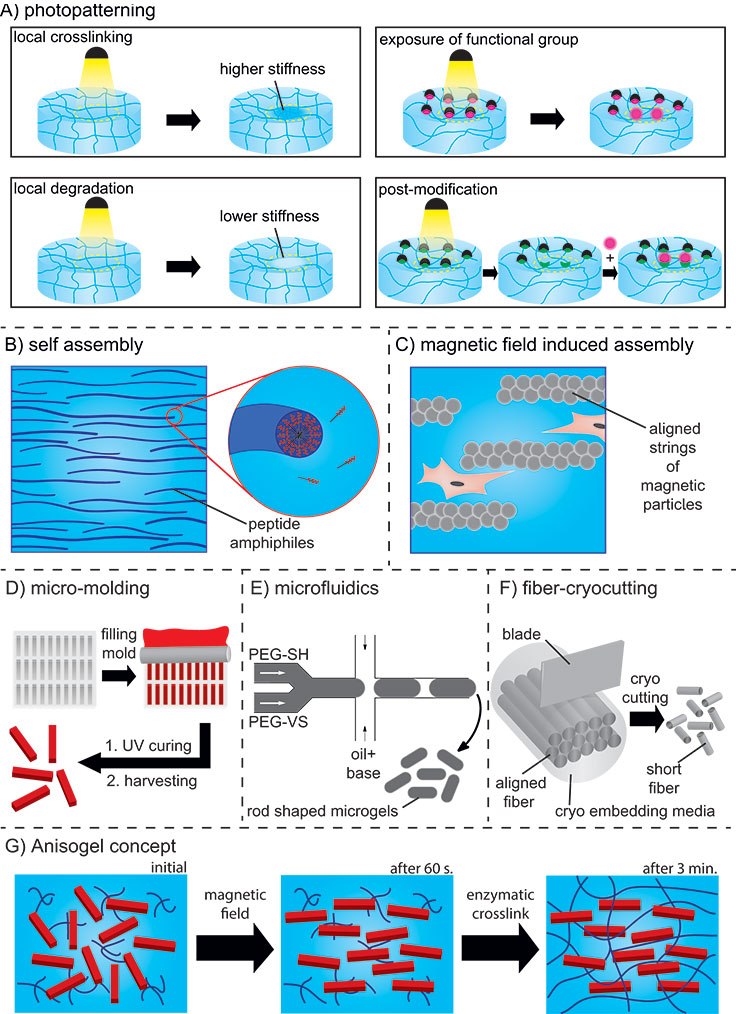 A) photopatterning

local crosslinking

higher stiffness

exposure of functional group

local degradation

lower stiffness

post-modification

+

B) self assembly

peptide amphiphiles

C) magnetic field induced assembly

aligned strings of magnetic particles

D) micro-molding

filling mold

1. UV curing
2. harvesting

E) microfluidics

PEG-SH

PEG-VS

oil+ base

rod shaped microgels

F) fiber-cryocutting

blade

cryo cutting

aligned fiber

short fiber

cryo embedding media

G) Anisogel concept

initial

magnetic field

after 60 s.

enzymatic crosslink

after 3 min.