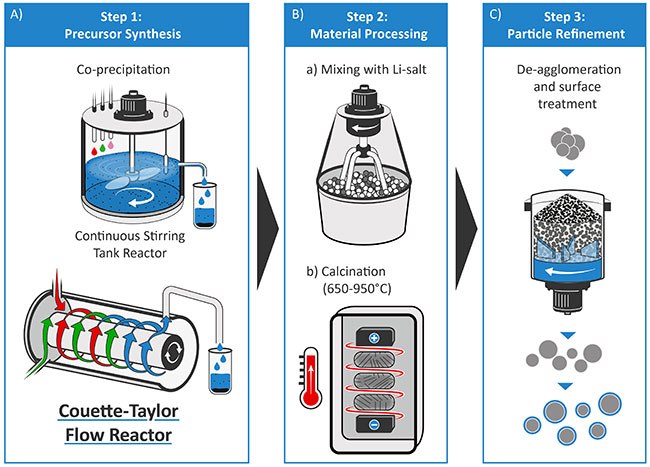 A)
Step 1:
Precursor Synthesis

Co-precipitation

Continuous Stirring Tank Reactor

Couette-Taylor Flow Reactor

B)
Step 2:
Material Processing

a) Mixing with Li-salt

b) Calcination (650-950°C)

C)
Step 3:
Particle Refinement

De-agglomeration and surface treatment