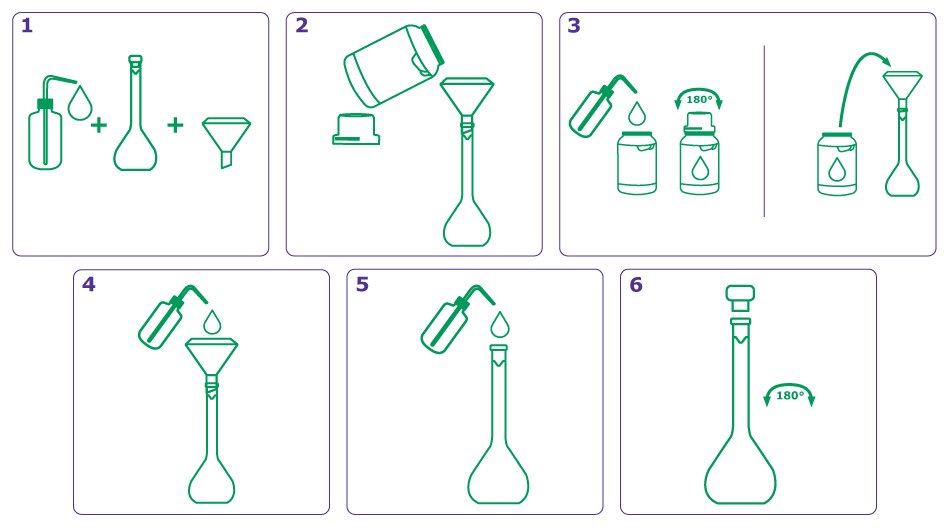 1

+ +

2

3

180°

4

5

6

180°